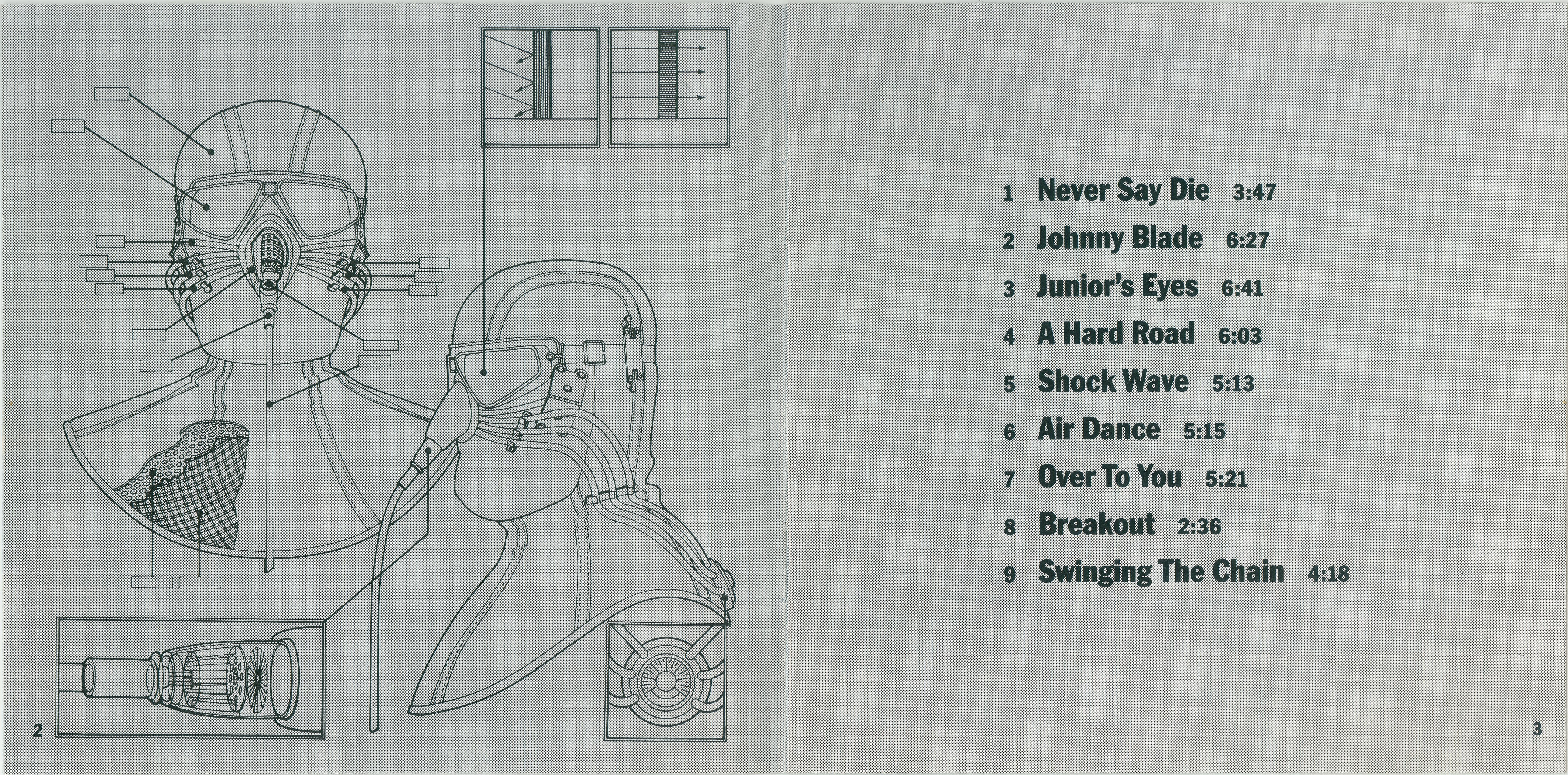 2

1 Never Say Die 3:47
2 Johnny Blade 6:27
3 Junior's Eyes 6:41
4 A Hard Road 6:03
5 Shock Wave 5:13
6 Air Dance 5:15
7 Over To You 5:21
8 Breakout 2:36
9 Swinging The Chain 4:18

3